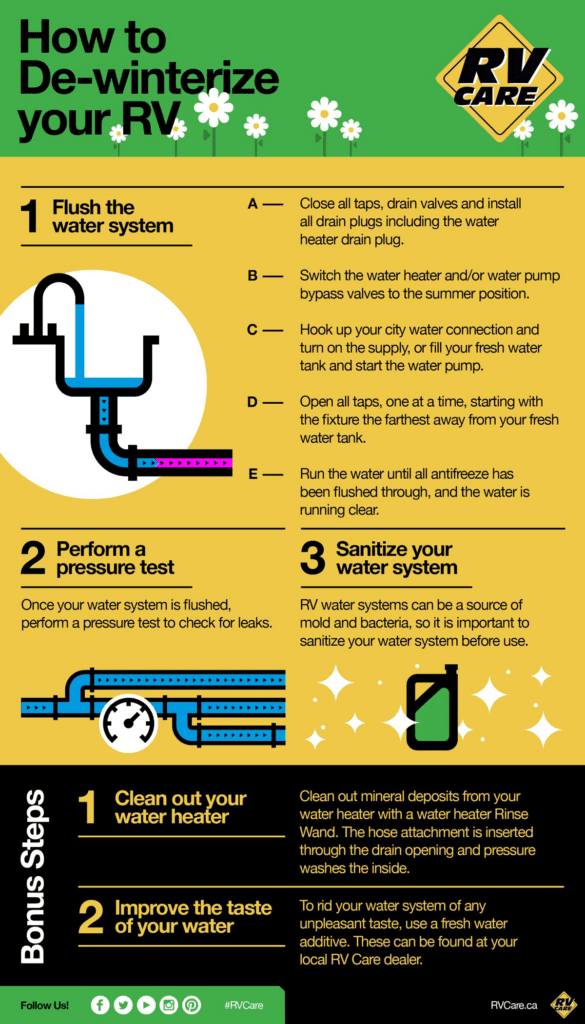 How to De-winterize your RV

RV CARE

1 Flush the water system

A — Close all taps, drain valves and install all drain plugs including the water heater drain plug.

B — Switch the water heater and/or water pump bypass valves to the summer position.

C — Hook up your city water connection and turn on the supply, or fill your fresh water tank and start the water pump.

D — Open all taps, one at a time, starting with the fixture the farthest away from your fresh water tank.

E — Run the water until all antifreeze has been flushed through, and the water is running clear.

2 Perform a pressure test

Once your water system is flushed, perform a pressure test to check for leaks.

3 Sanitize your water system

RV water systems can be a source of mold and bacteria, so it is important to sanitize your water system before use.

Bonus Steps

1 Clean out your water heater

Clean out mineral deposits from your water heater with a water heater Rinse Wand. The hose attachment is inserted through the drain opening and pressure washes the inside.

2 Improve the taste of your water

To rid your water system of any unpleasant taste, use a fresh water additive. These can be found at your local RV Care dealer.

Follow Us! #RVCare RVCare.ca RV CARE